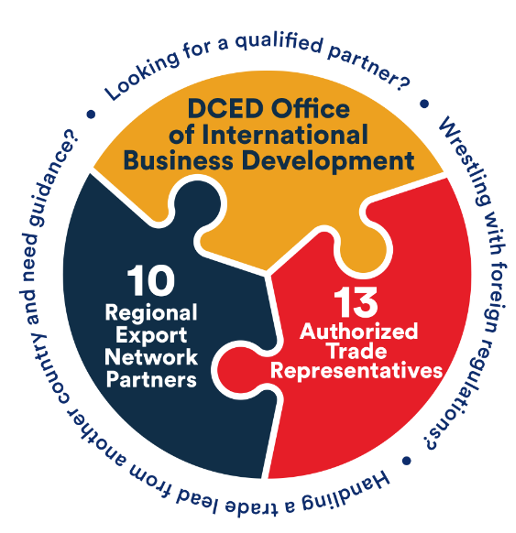 Looking for a qualified partner? • Wrestling with foreign regulations? • Handling a trade lead from another country and need guidance? •

DCED Office of International Business Development

10 Regional Export Network Partners

13 Authorized Trade Representatives